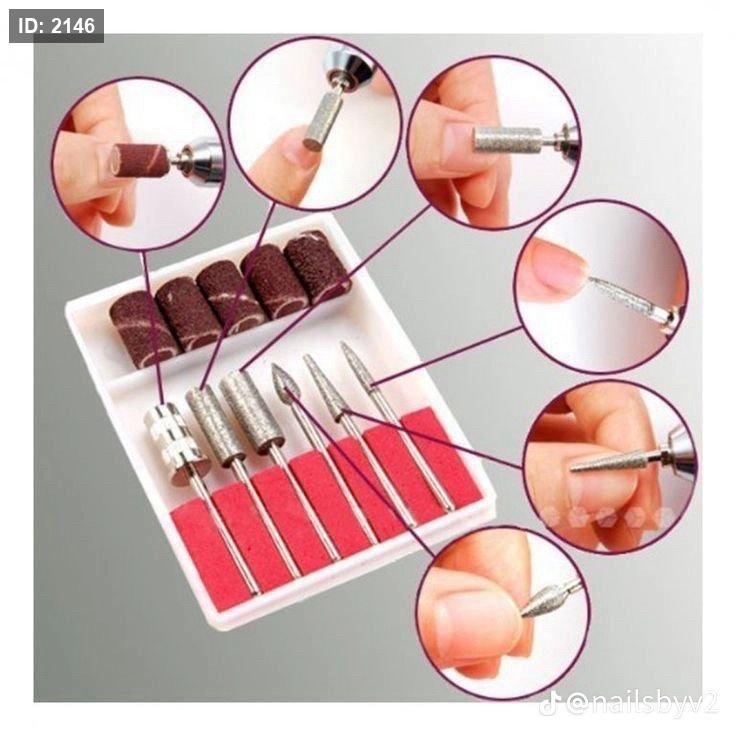 ID: 2146

@nailsbyv2